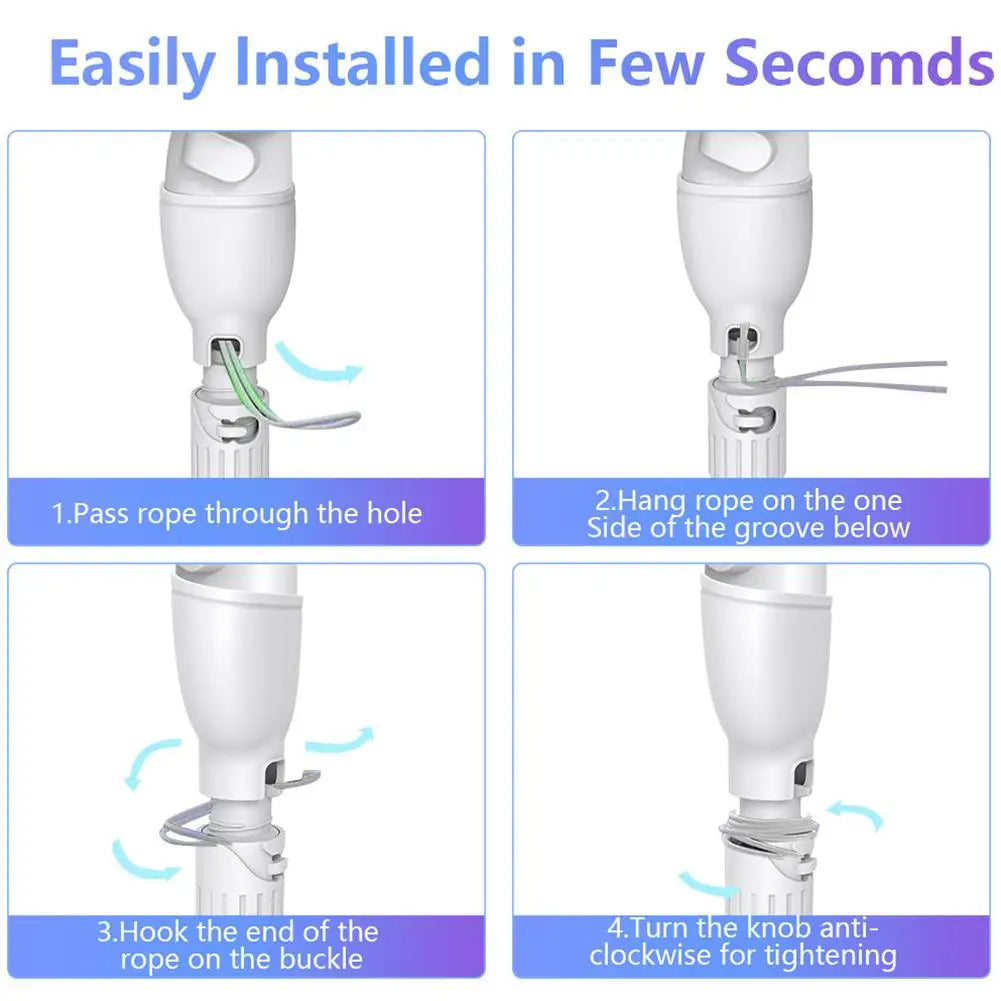 Easily Installed in Few Secomds

1.Pass rope through the hole

2.Hang rope on the one Side of the groove below

3.Hook the end of the rope on the buckle

4.Turn the knob anti-clockwise for tightening